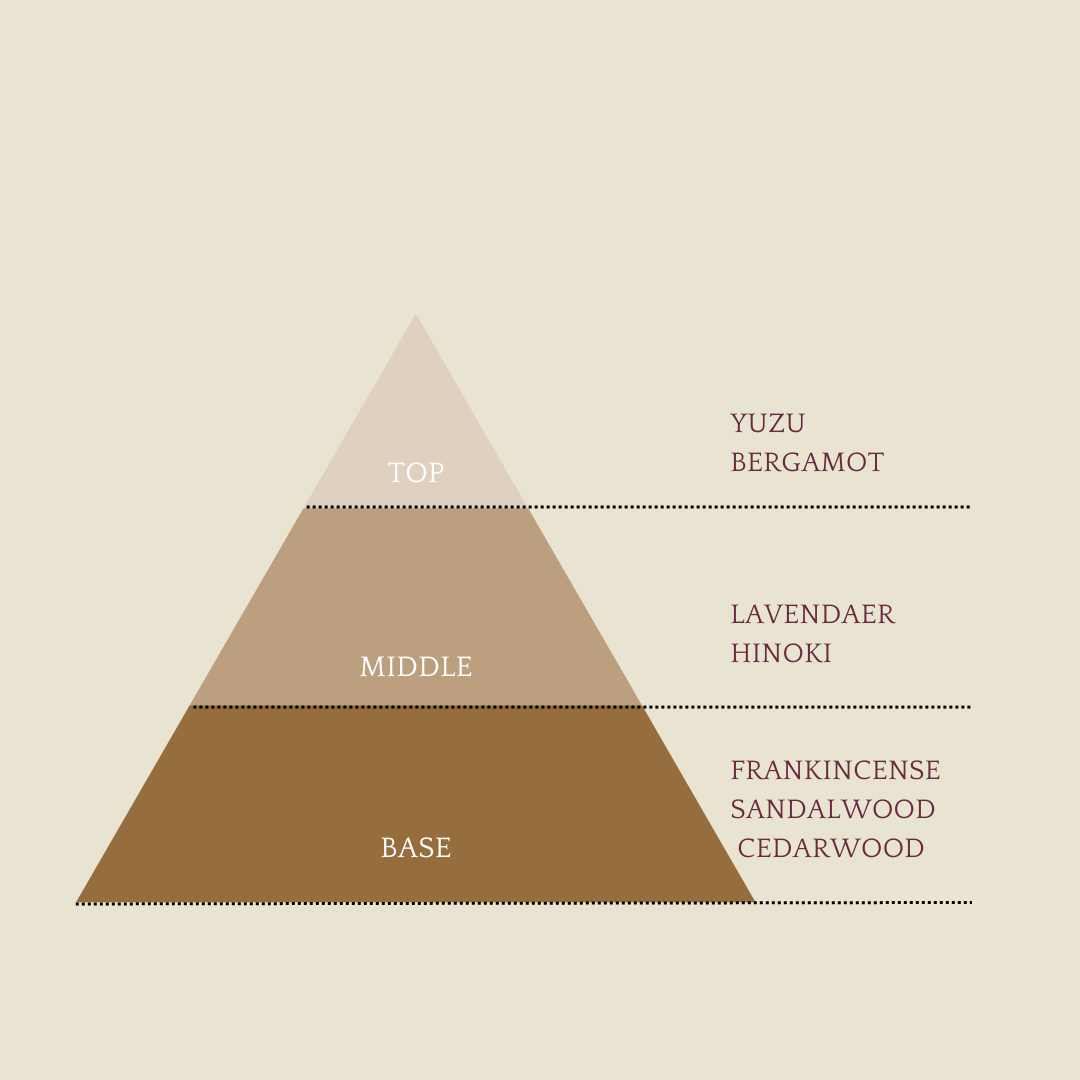 TOP

YUZU
BERGAMOT

MIDDLE

LAVENDAER
HINOKI

BASE

FRANKINCENSE
SANDALWOOD
CEDARWOOD